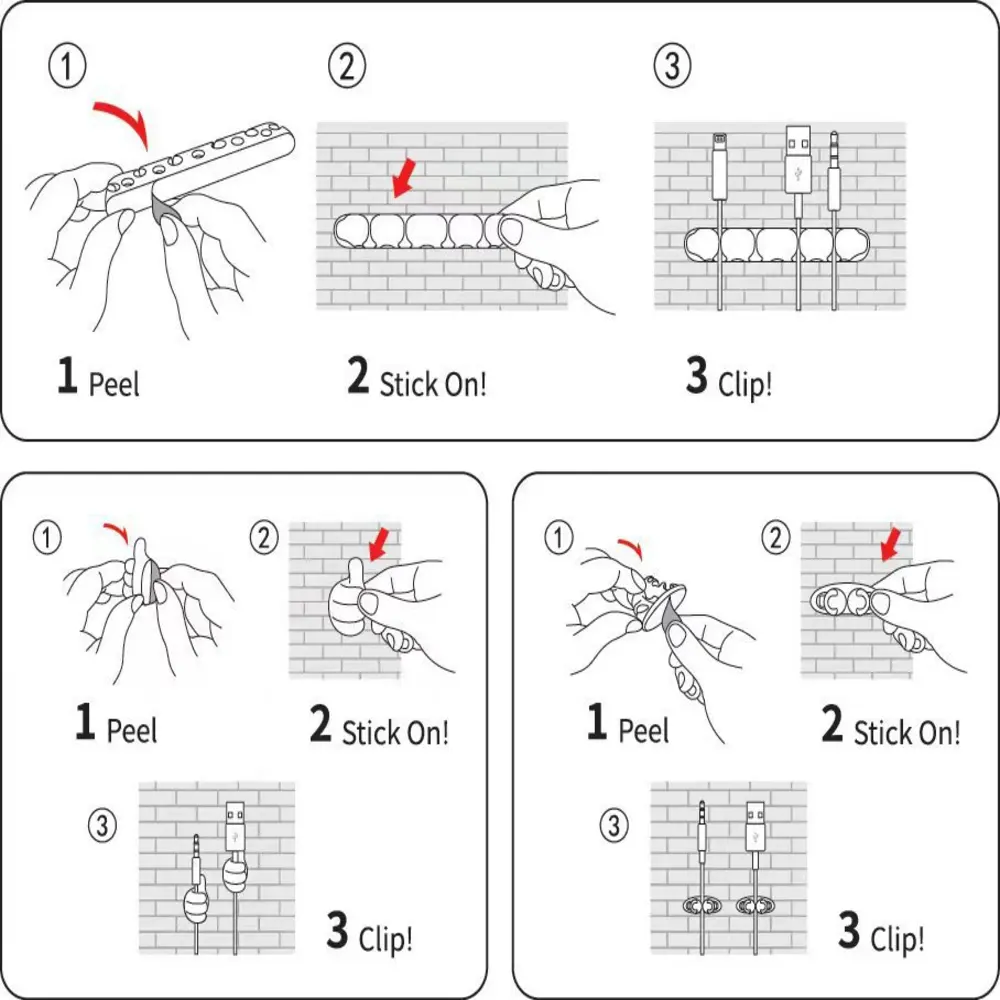 ①
②
③

1 Peel
2 Stick On!
3 Clip!

①
②

1 Peel
2 Stick On!

③

3 Clip!

①
②

1 Peel
2 Stick On!

③

3 Clip!